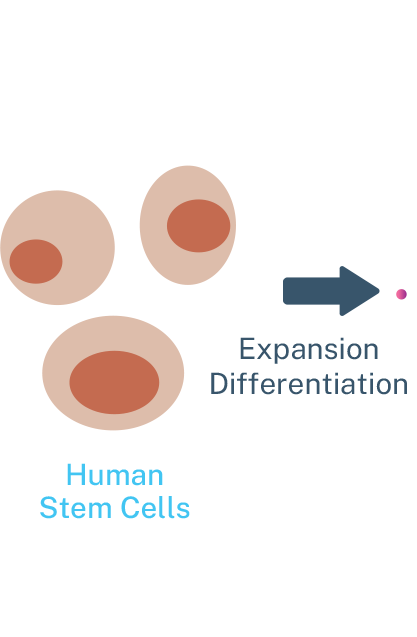 Expansion
Differentiation

Human
Stem Cells